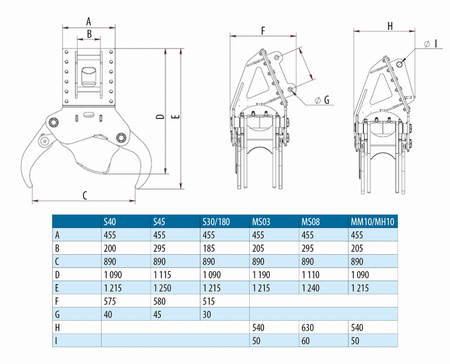 A
B
D
E
C
F
∅ G
H
∅ I

| | S40 | S45 | S30/180 | MS03 | MS08 | MM10/MH10 |
|---|---|---|---|---|---|---|
| A | 455 | 455 | 455 | 455 | 455 | 455 |
| B | 200 | 295 | 185 | 205 | 295 | 205 |
| C | 890 | 890 | 890 | 890 | 890 | 890 |
| D | 1 090 | 1 115 | 1 090 | 1 190 | 1 110 | 1 090 |
| E | 1 215 | 1 250 | 1 215 | 1 215 | 1 240 | 1 215 |
| F | 575 | 580 | 515 | | | |
| G | 40 | 45 | 30 | | | |
| H | | | | 540 | 630 | 540 |
| I | | | | 50 | 60 | 50 |